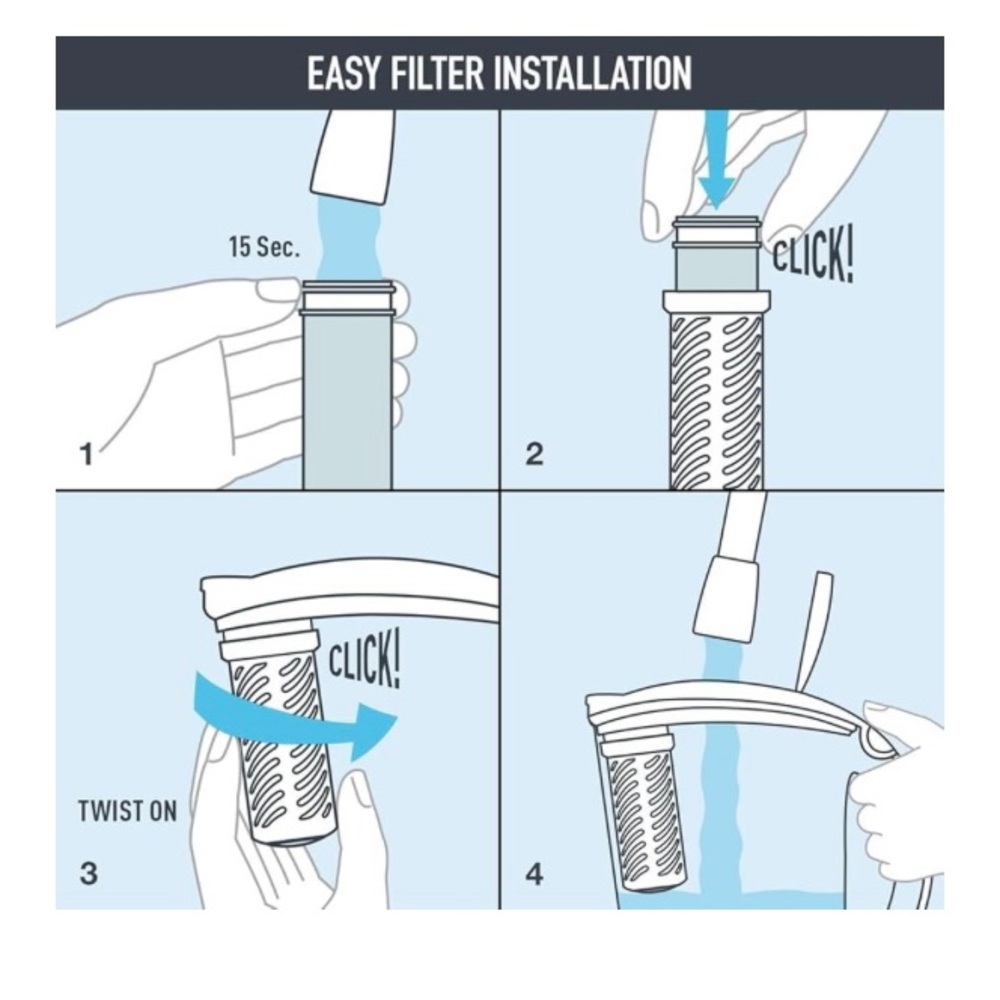 EASY FILTER INSTALLATION

15 Sec.

1

CLICK!

2

CLICK!

TWIST ON

3

4